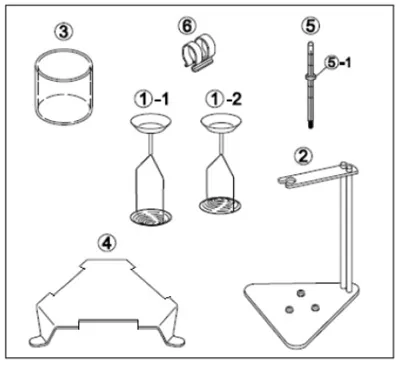 ③
⑥
⑤
⑤-1
①-1
①-2
②
④