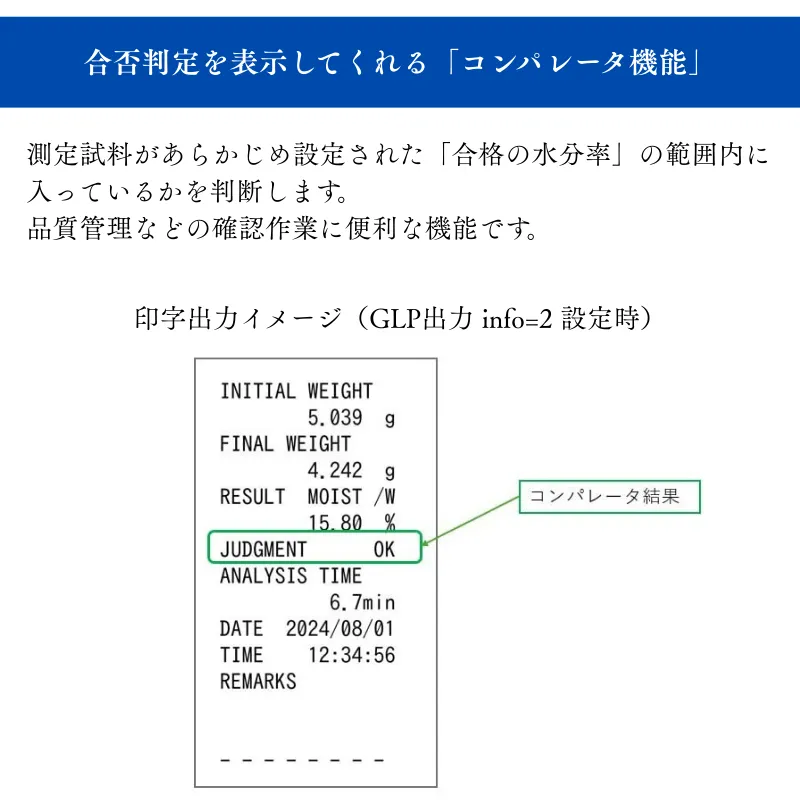 合否判定を表示してくれる「コンパレータ機能」

測定試料があらかじめ設定された「合格の水分率」の範囲内に入っているかを判断します。
品質管理などの確認作業に便利な機能です。

印字出力イメージ（GLP出力 info=2 設定時）

INITIAL WEIGHT
5.039 g
FINAL WEIGHT
4.242 g
RESULT MOIST /W
15.80 %
JUDGMENT OK
ANALYSIS TIME
6.7min
DATE 2024/08/01
TIME 12:34:56
REMARKS

- - - - - - - -

コンパレータ結果